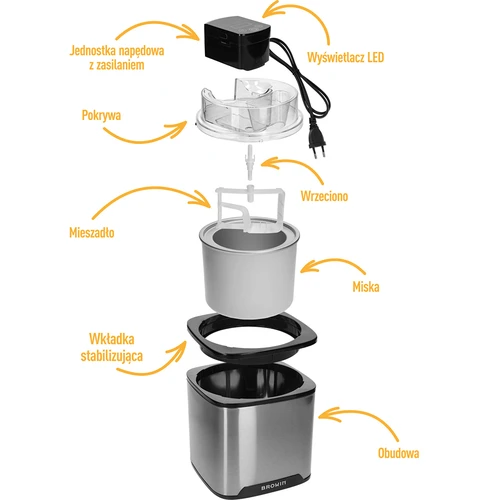 Jednostka napędowa z zasilaniem

Wyświetlacz LED

Pokrywa

Wrzeciono

Mieszadło

Miska

Wkładka stabilizująca

Obudowa

BROWIN